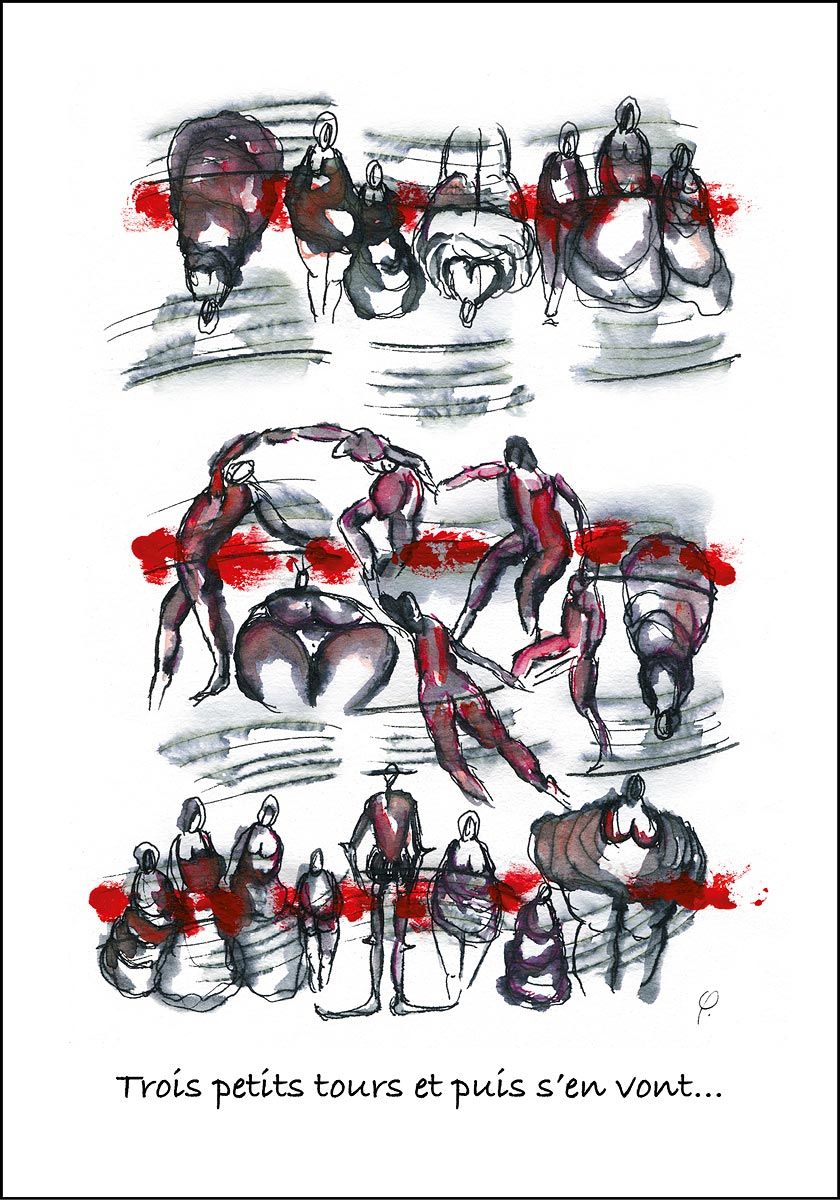 Trois petits tours et puis s'en vont...